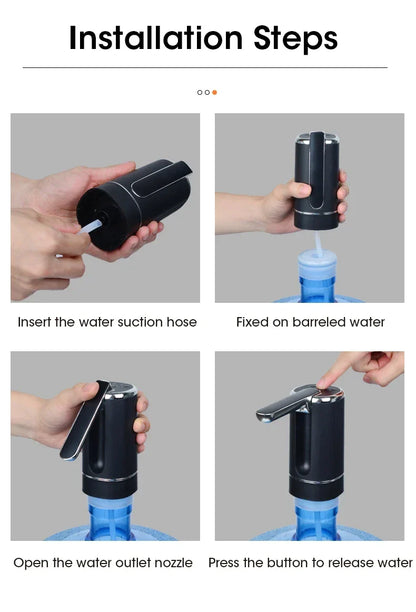 Installation Steps

Insert the water suction hose

Fixed on barreled water

Open the water outlet nozzle

Press the button to release water