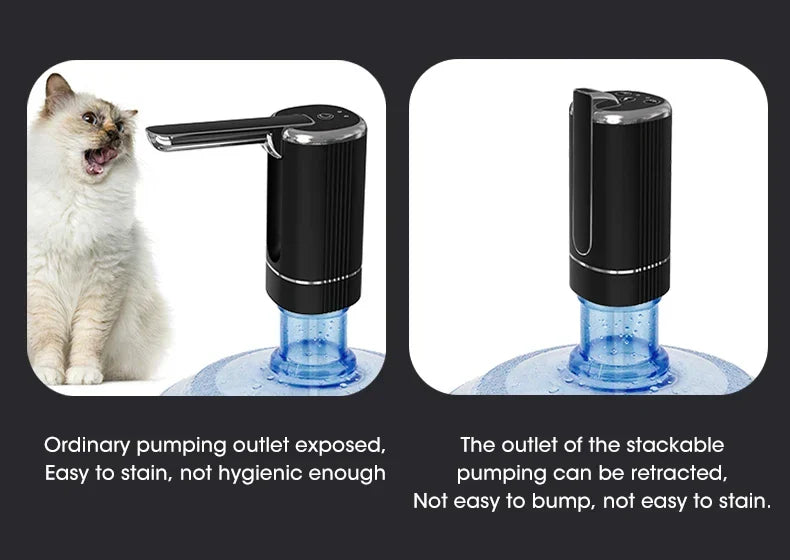 Ordinary pumping outlet exposed,
Easy to stain, not hygienic enough

The outlet of the stackable
pumping can be retracted,
Not easy to bump, not easy to stain.